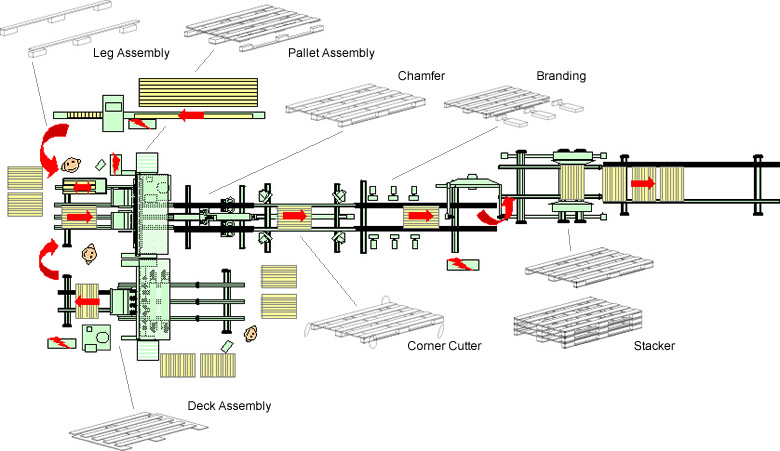 Leg Assembly

Pallet Assembly

Chamfer

Branding

Corner Cutter

Stacker

Deck Assembly